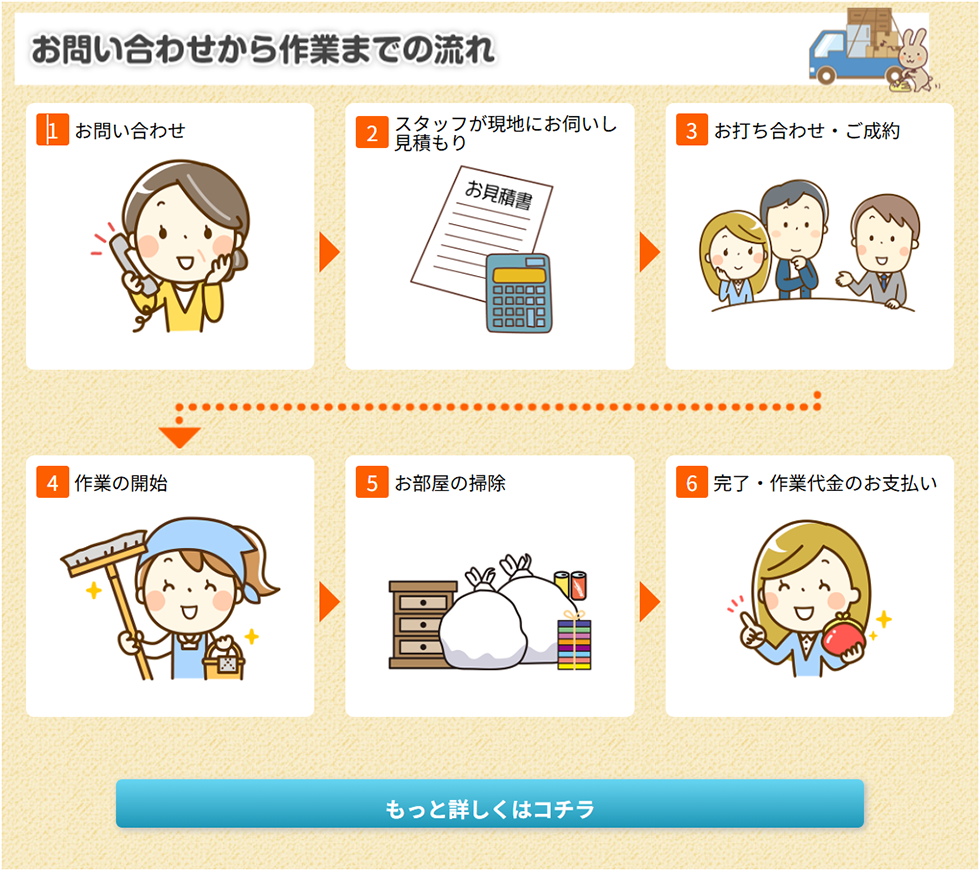 お問い合わせから作業までの流れ

1 お問い合わせ

2 スタッフが現地にお伺いし見積もり

お見積書

3 お打ち合わせ・ご成約

4 作業の開始

5 お部屋の掃除

6 完了・作業代金のお支払い

もっと詳しくはコチラ